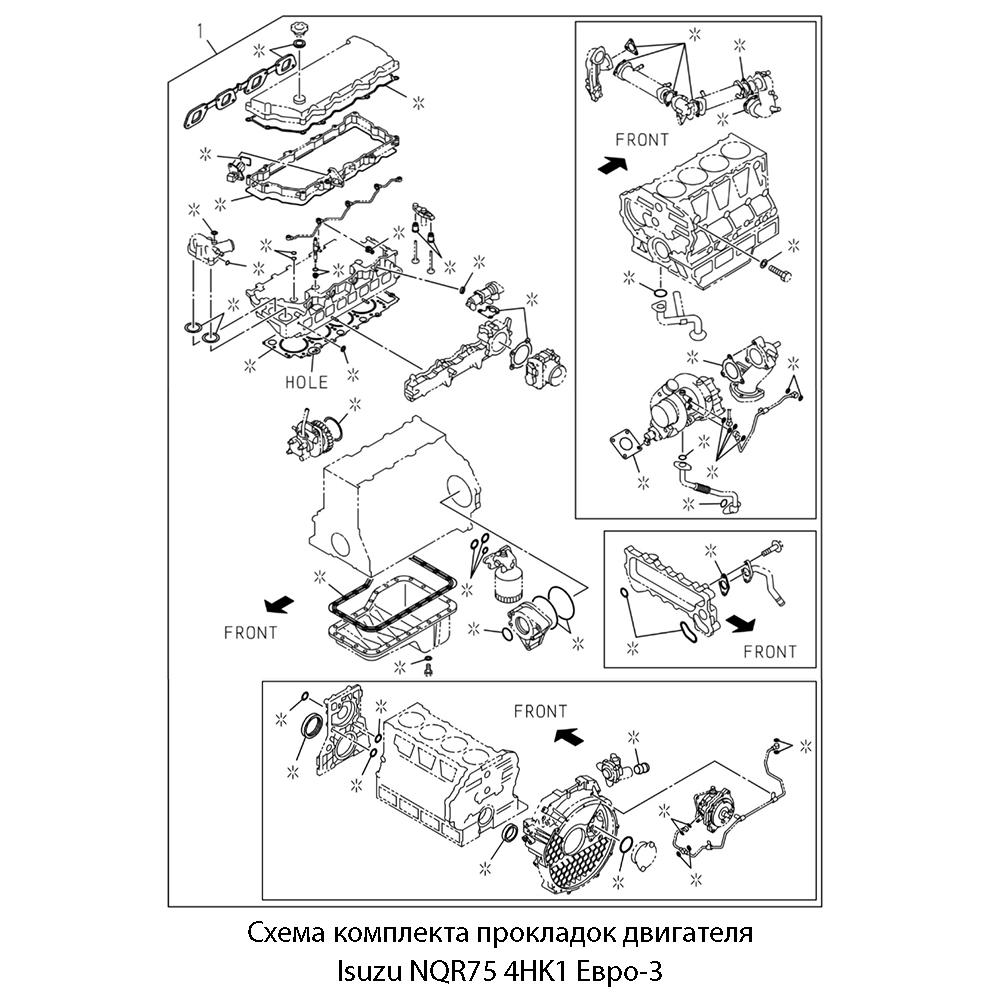 1

FRONT

HOLE

FRONT

FRONT

FRONT

Схема комплекта прокладок двигателя
Isuzu NQR75 4HK1 Евро-3